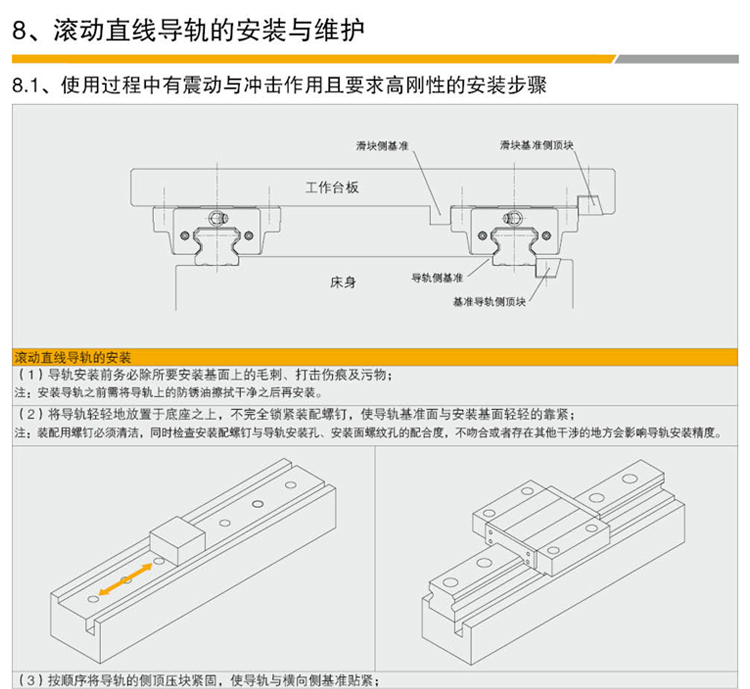 8、滚动直线导轨的安装与维护

8.1、使用过程中有震动与冲击作用且要求高刚性的安装步骤

滑块侧基准

滑块基准侧顶块

工作台板

床身

导轨侧基准

基准导轨侧顶块

滚动直线导轨的安装

（1）导轨安装前务必除所要安装基面上的毛刺、打击伤痕及污物；

注：安装导轨之前需将导轨上的防锈油擦拭干净之后再安装。

（2）将导轨轻轻地放置于底座之上，不完全锁紧装配螺钉，使导轨基准面与安装基面轻轻的靠紧；

注：装配用螺钉必须清洁，同时检查安装配螺钉与导轨安装孔、安装面螺纹孔的配合度，不吻合或者存在其他干涉的地方会影响导轨安装精度。

（3）按顺序将导轨的侧顶压块紧固，使导轨与横向侧基准贴紧；