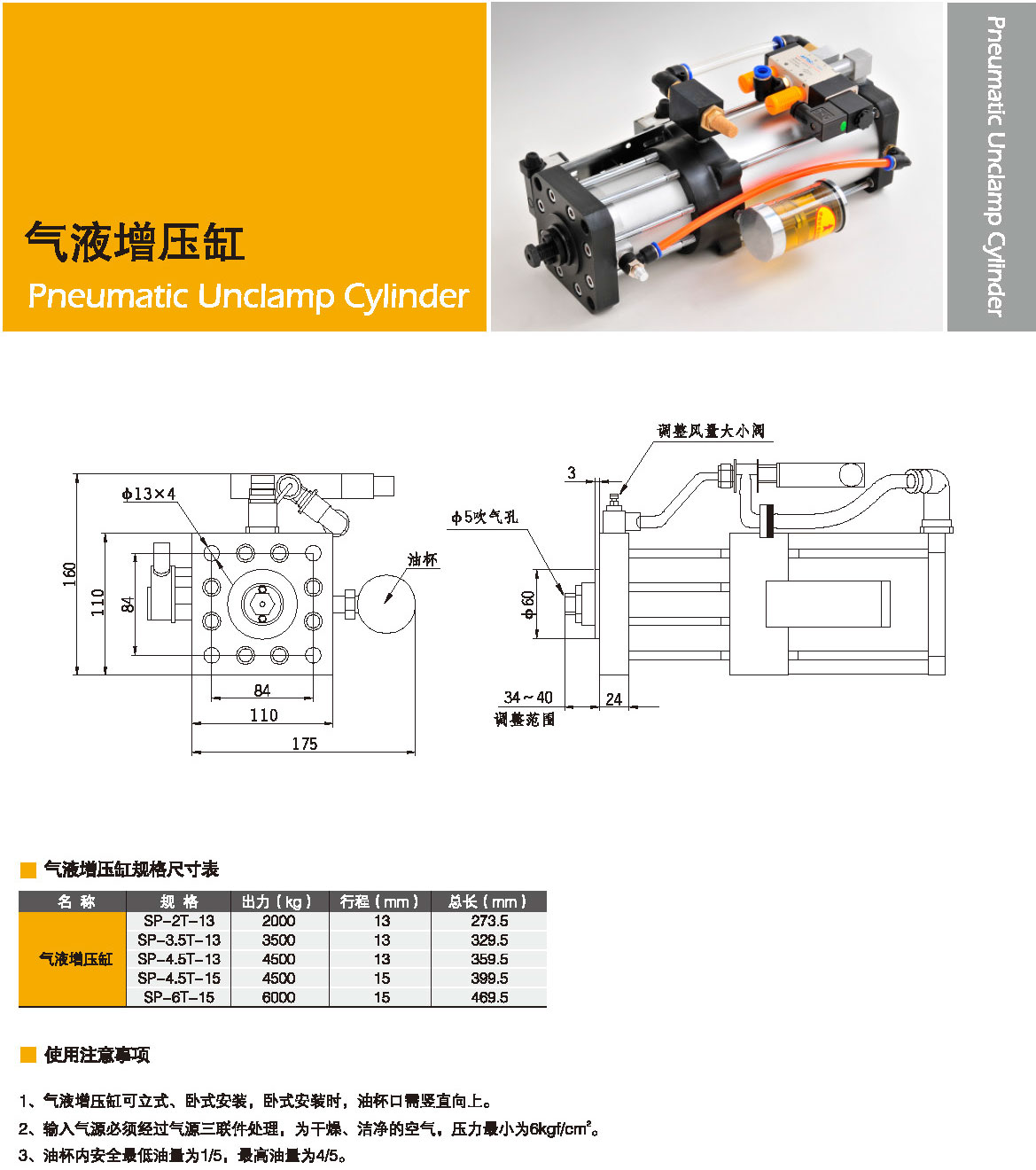 气液增压缸
Pneumatic Unclamp Cylinder

Pneumatic Unclamp Cylinder

ϕ13×4
160
110
84
84
110
175
油杯

调整风量大小阀
3
ϕ5吹气孔
ϕ60
34～40
调整范围
24

气液增压缸规格尺寸表

| 名 称 | 规 格 | 出力（kg） | 行程（mm） | 总长（mm） |
|---|---|---|---|---|
| 气液增压缸 | SP-2T-13 | 2000 | 13 | 273.5 |
| | SP-3.5T-13 | 3500 | 13 | 329.5 |
| | SP-4.5T-13 | 4500 | 13 | 359.5 |
| | SP-4.5T-15 | 4500 | 15 | 399.5 |
| | SP-6T-15 | 6000 | 15 | 469.5 |

使用注意事项

1、气液增压缸可立式、卧式安装，卧式安装时，油杯口需竖直向上。
2、输入气源必须经过气源三联件处理，为干燥、洁净的空气，压力最小为6kgf/cm²。
3、油杯内安全最低油量为1/5，最高油量为4/5。